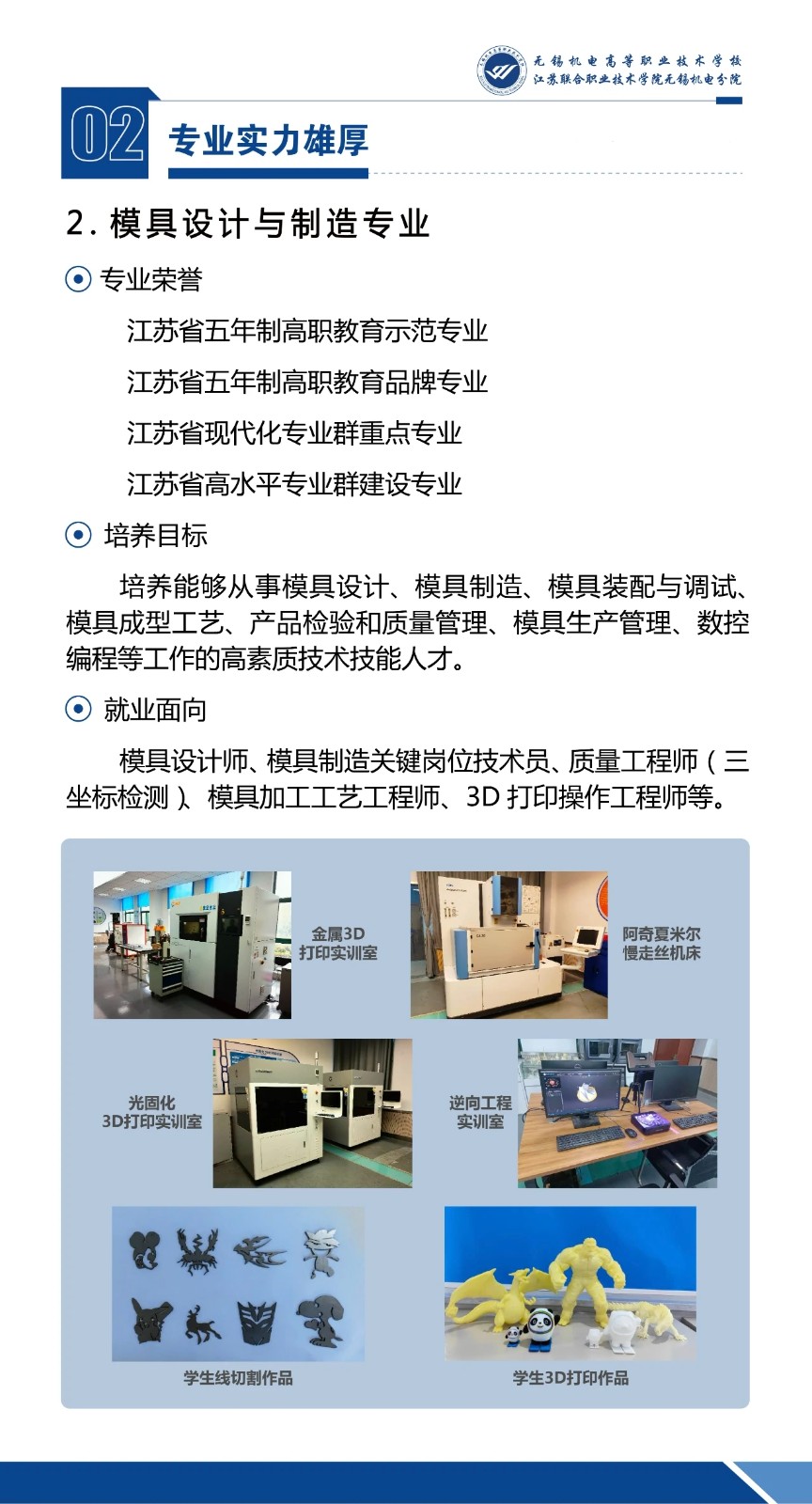 无锡机电高等职业技术学校
江苏联合职业技术学院无锡机电分院

02 专业实力雄厚

2. 模具设计与制造专业

专业荣誉

江苏省五年制高职教育示范专业

江苏省五年制高职教育品牌专业

江苏省现代化专业群重点专业

江苏省高水平专业群建设专业

培养目标

培养能够从事模具设计、模具制造、模具装配与调试、模具成型工艺、产品检验和质量管理、模具生产管理、数控编程等工作的高素质技术技能人才。

就业面向

模具设计师、模具制造关键岗位技术员、质量工程师（三坐标检测）、模具加工工艺工程师、3D 打印操作工程师等。

金属3D打印实训室

阿奇夏米尔慢走丝机床

光固化3D打印实训室

逆向工程实训室

学生线切割作品

学生3D打印作品